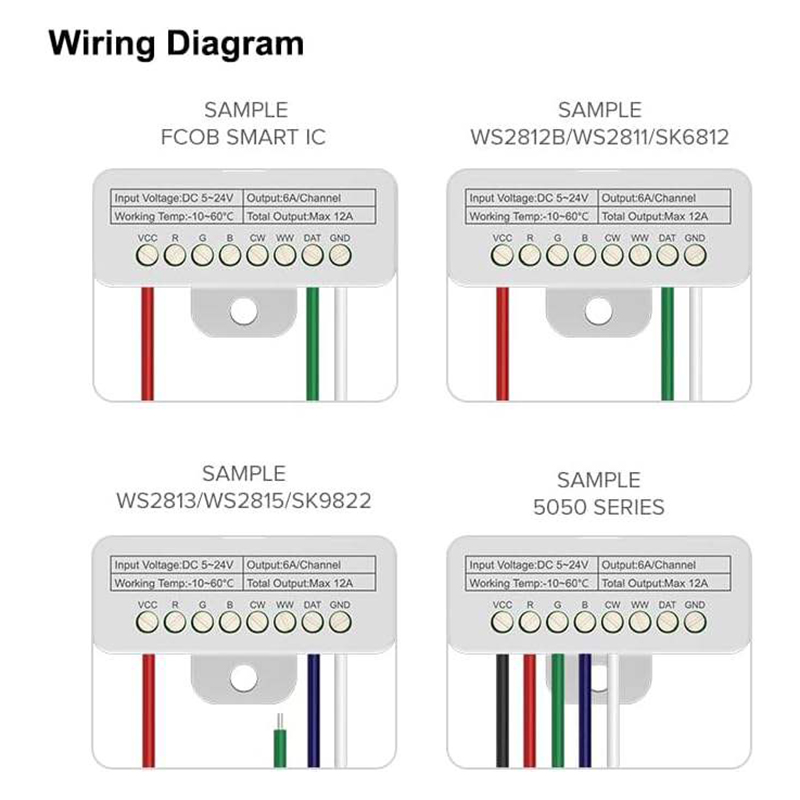 Wiring Diagram

SAMPLE
FCOB SMART IC

| Input Voltage:DC 5~24V | Output:6A/Channel |
|---|---|
| Working Temp:-10~60°C | Total Output:Max 12A |

VCC R G B CW WW DAT GND

SAMPLE
WS2812B/WS2811/SK6812

| Input Voltage:DC 5~24V | Output:6A/Channel |
|---|---|
| Working Temp:-10~60°C | Total Output:Max 12A |

VCC R G B CW WW DAT GND

SAMPLE
WS2813/WS2815/SK9822

| Input Voltage:DC 5~24V | Output:6A/Channel |
|---|---|
| Working Temp:-10~60°C | Total Output:Max 12A |

VCC R G B CW WW DAT GND

SAMPLE
5050 SERIES

| Input Voltage:DC 5~24V | Output:6A/Channel |
|---|---|
| Working Temp:-10~60°C | Total Output:Max 12A |

VCC R G B CW WW DAT GND