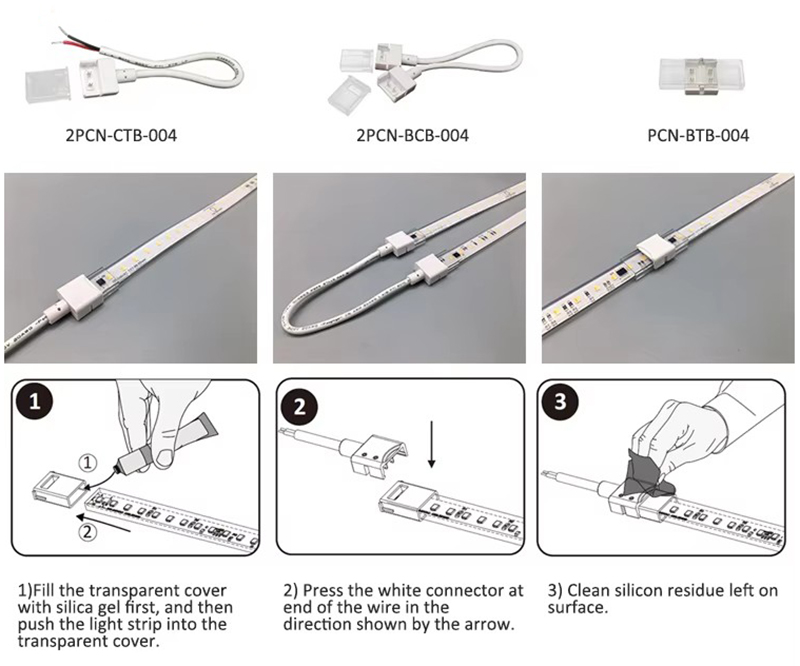 2PCN-CTB-004

2PCN-BCB-004

PCN-BTB-004

1

①

②

2

3

1)Fill the transparent cover with silica gel first, and then push the light strip into the transparent cover.

2) Press the white connector at end of the wire in the direction shown by the arrow.

3) Clean silicon residue left on surface.